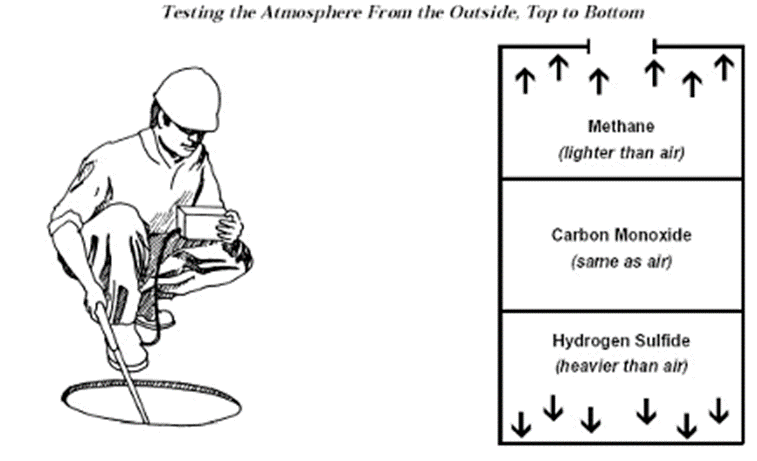 Testing the Atmosphere From the Outside, Top to Bottom

Methane
(lighter than air)

Carbon Monoxide
(same as air)

Hydrogen Sulfide
(heavier than air)